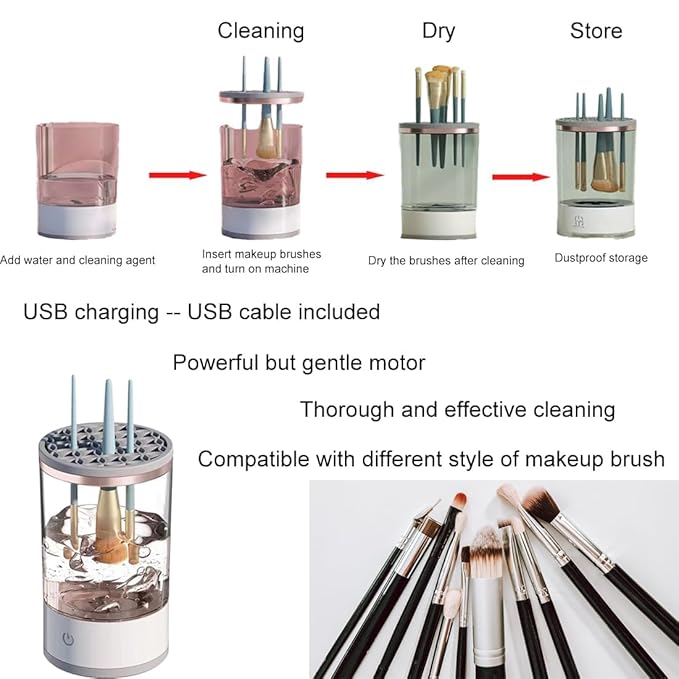 Cleaning

Dry

Store

Add water and cleaning agent

Insert makeup brushes and turn on machine

Dry the brushes after cleaning

Dustproof storage

USB charging -- USB cable included

Powerful but gentle motor

Thorough and effective cleaning

Compatible with different style of makeup brush