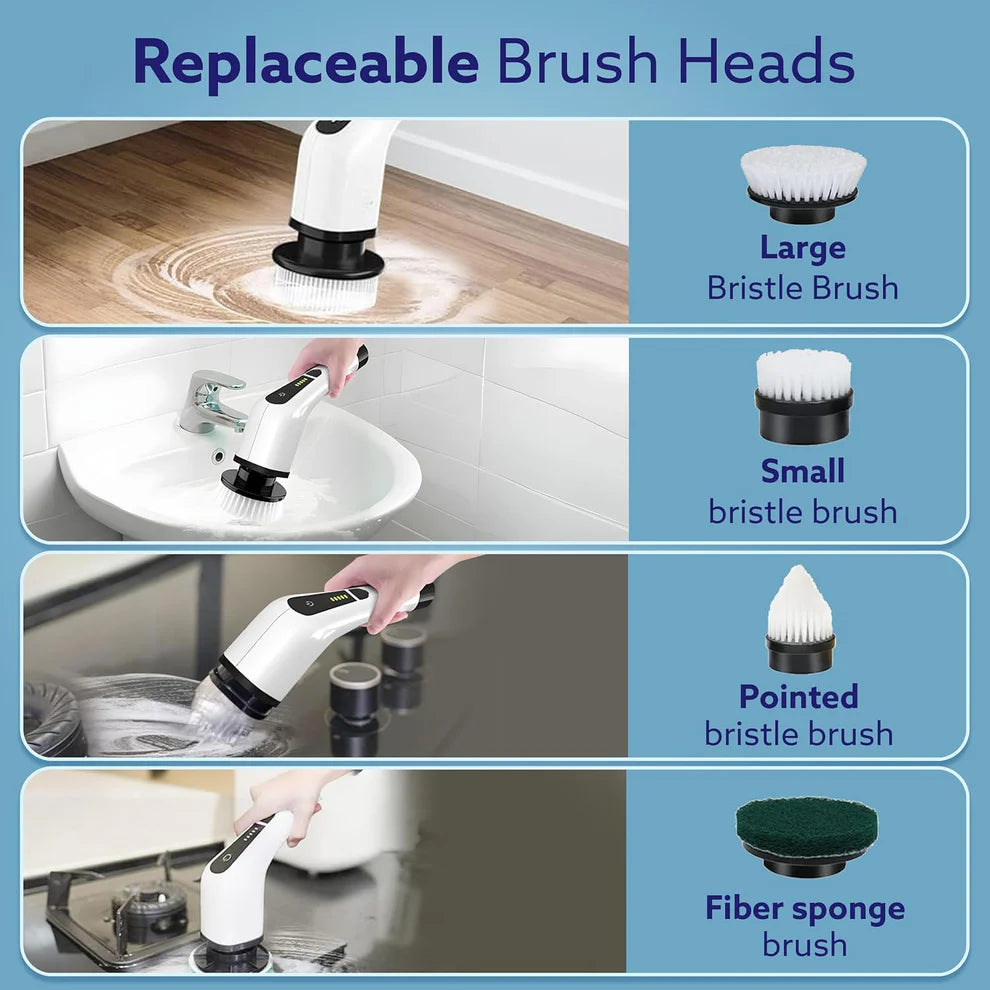 Replaceable Brush Heads

Large
Bristle Brush

Small
bristle brush

Pointed
bristle brush

Fiber sponge
brush